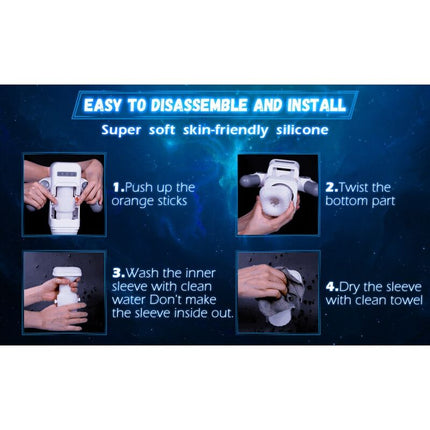 EASY TO DISASSEMBLE AND INSTALL

Super soft skin-friendly silicone

1.Push up the orange sticks

2.Twist the bottom part

3.Wash the inner sleeve with clean water Don't make the sleeve inside out.

4.Dry the sleeve with clean towel